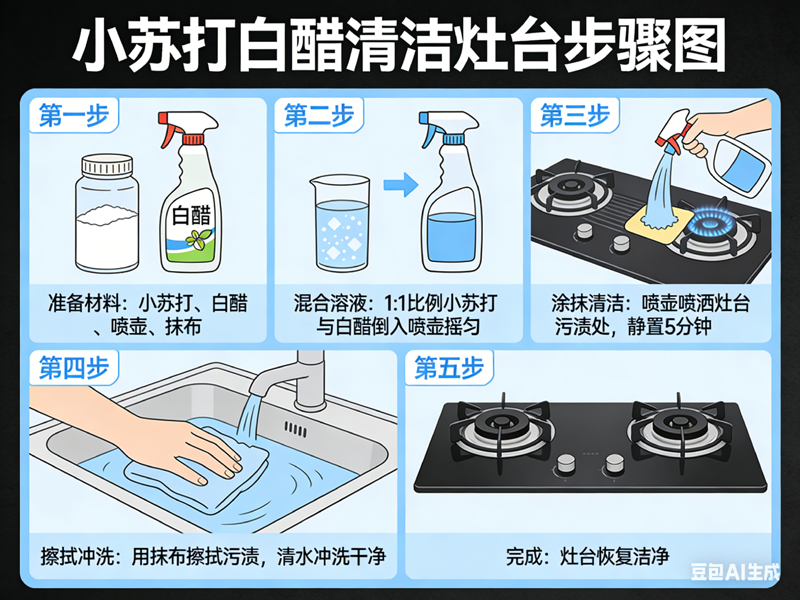 小苏打白醋清洁灶台步骤图

第一步

白醋

准备材料：小苏打、白醋、喷壶、抹布

第二步

混合溶液：1:1比例小苏打与白醋倒入喷壶摇匀

第三步

涂抹清洁：喷壶喷洒灶台污渍处，静置5分钟

第四步

擦拭冲洗：用抹布擦拭污渍，清水冲洗干净

第五步

完成：灶台恢复洁净

豆包AI生成